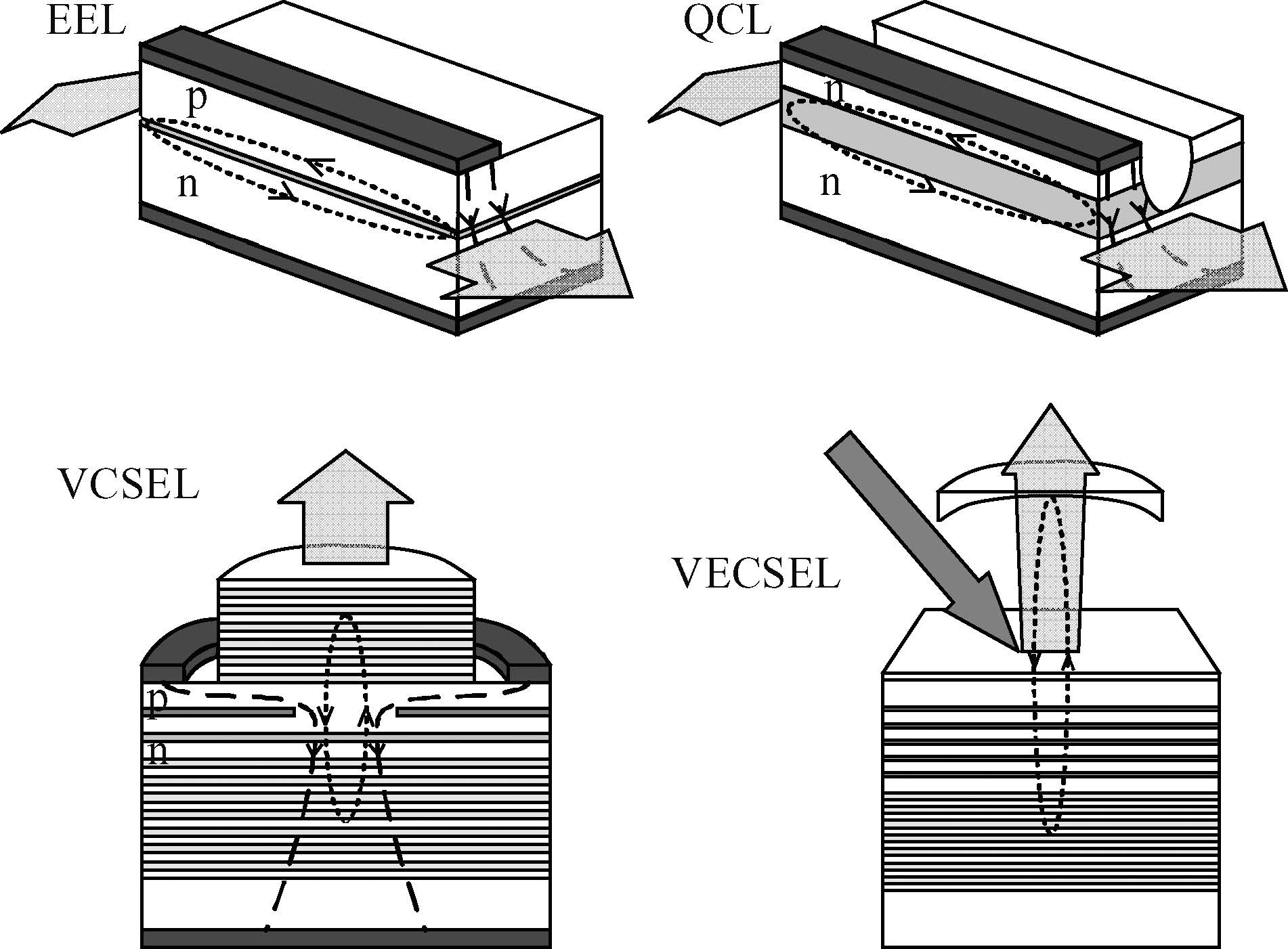 EEL

p

n

QCL

n

n

VCSEL

p

n

VECSEL